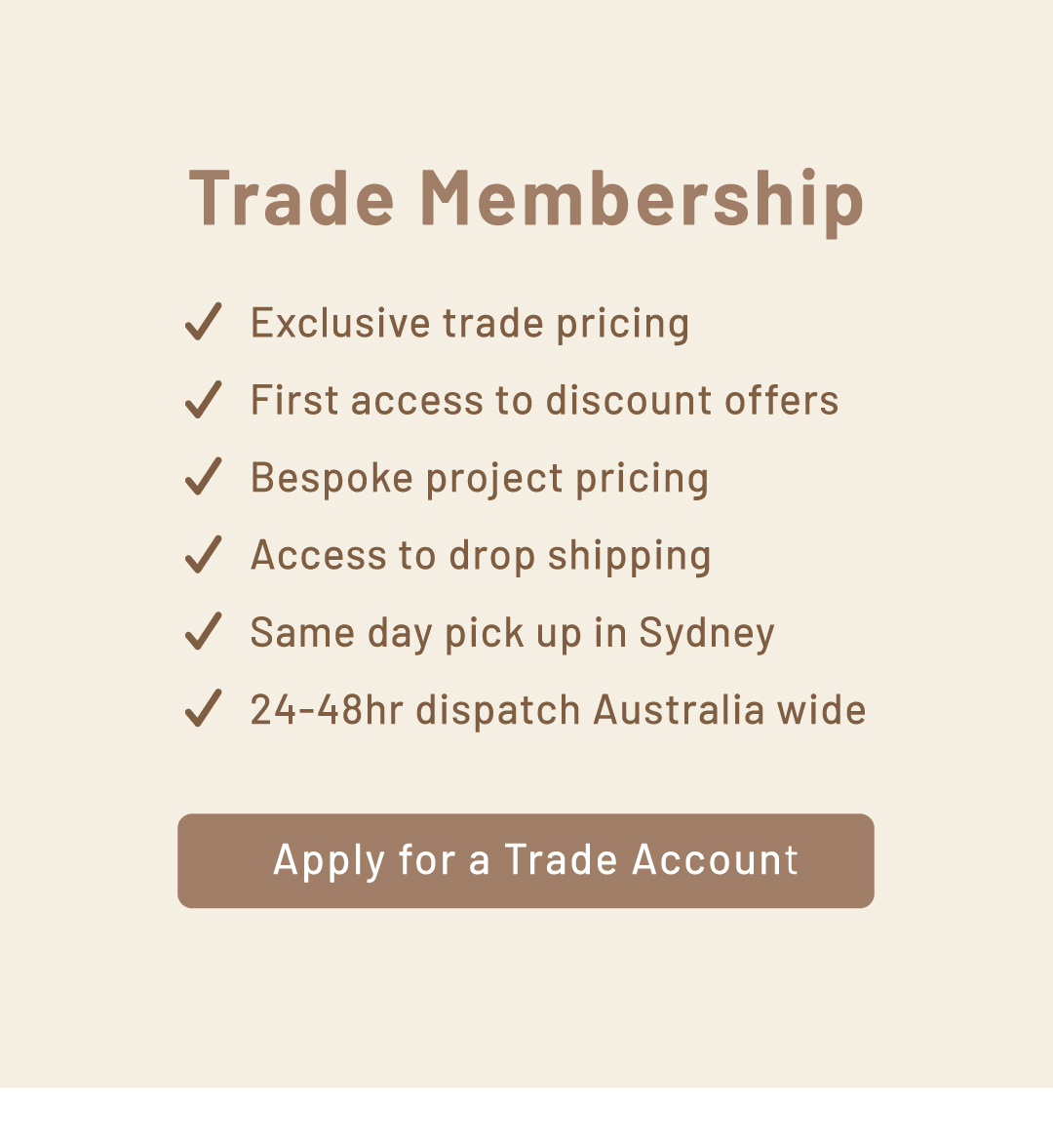 Trade Membership

✓ Exclusive trade pricing
✓ First access to discount offers
✓ Bespoke project pricing
✓ Access to drop shipping
✓ Same day pick up in Sydney
✓ 24-48hr dispatch Australia wide

Apply for a Trade Account