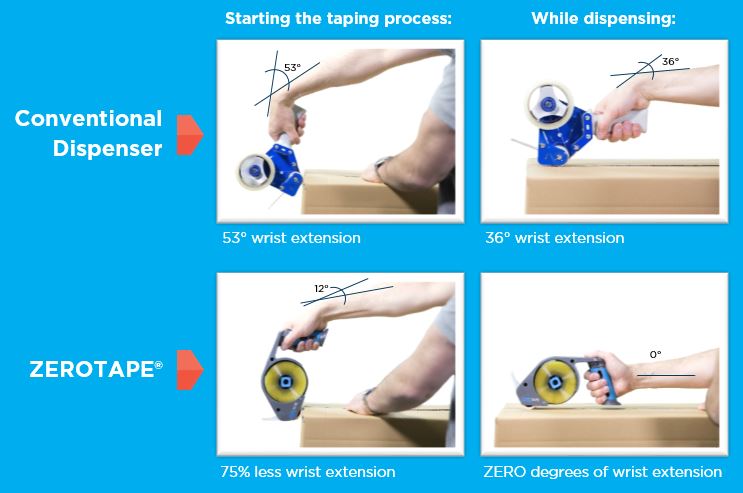 Starting the taping process:

While dispensing:

Conventional Dispenser

53°

53° wrist extension

36°

36° wrist extension

ZEROTAPE®

12°

75% less wrist extension

0°

ZERO degrees of wrist extension