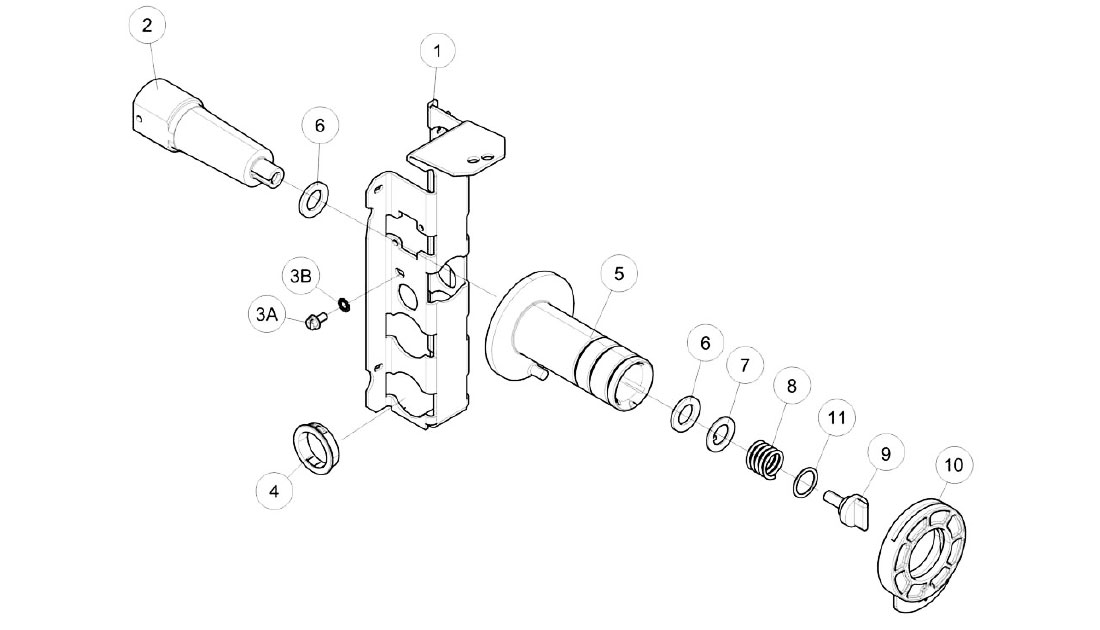 2
1
6
3B
3A
5
6
7
8
11
9
10
4